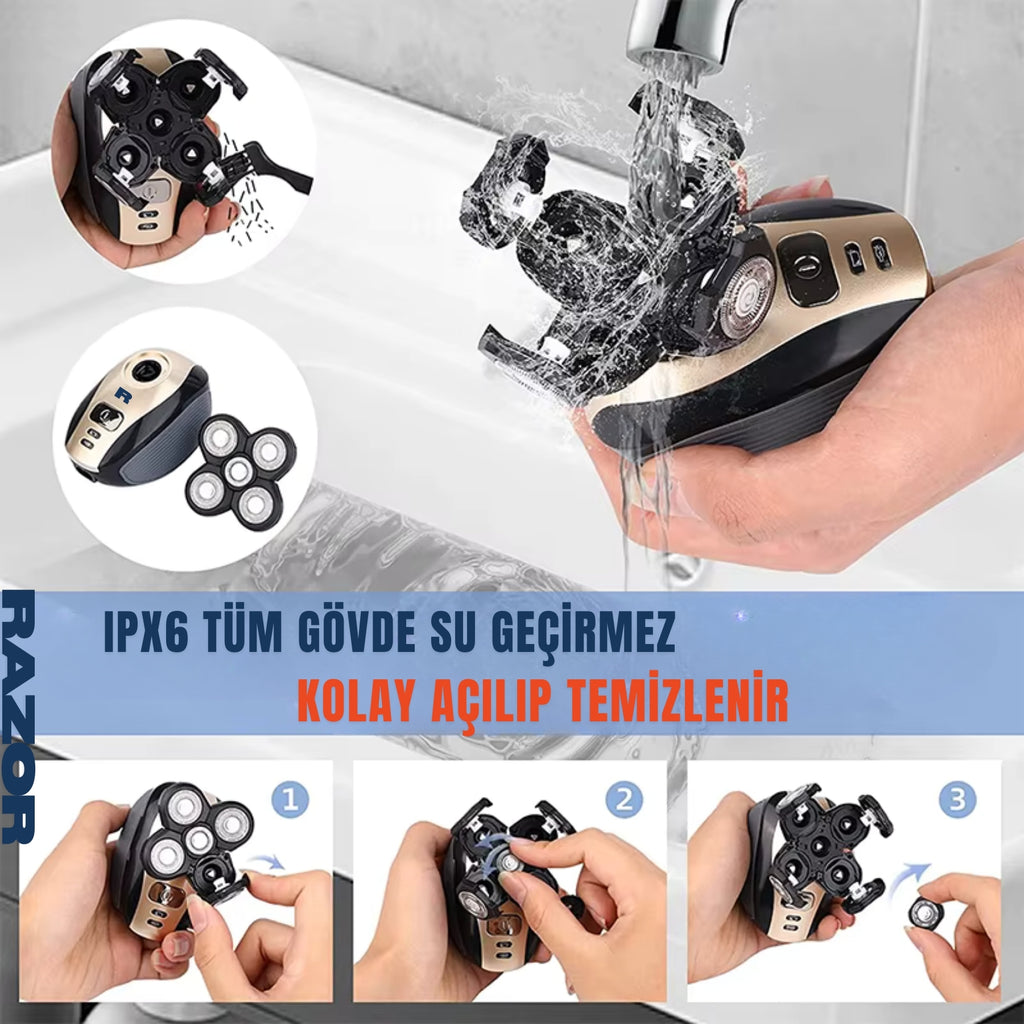 RAZOR

IPX6 TÜM GÖVDE SU GEÇİRMEZ
KOLAY AÇILIP TEMİZLENİR

1

2

3