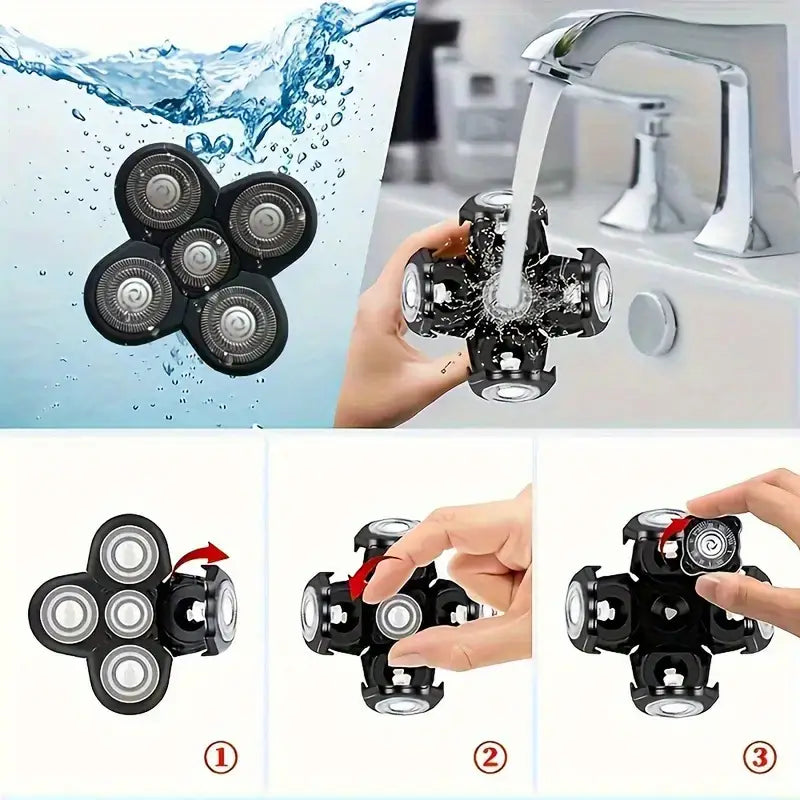 ①

②

③